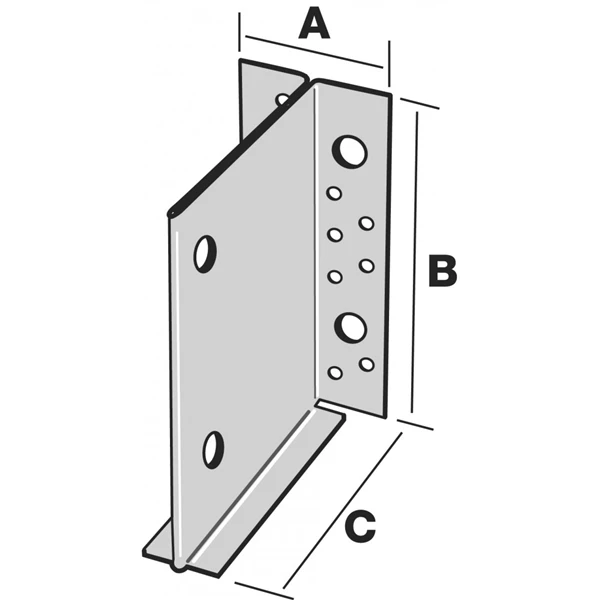 A
B
C