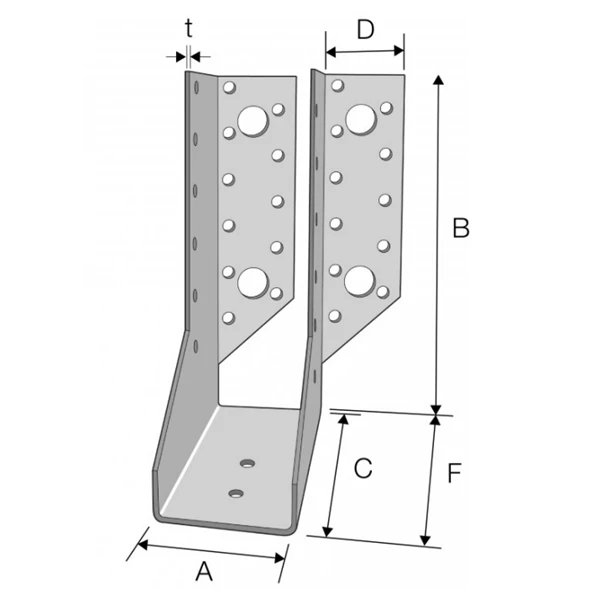 t
D
B
C
F
A