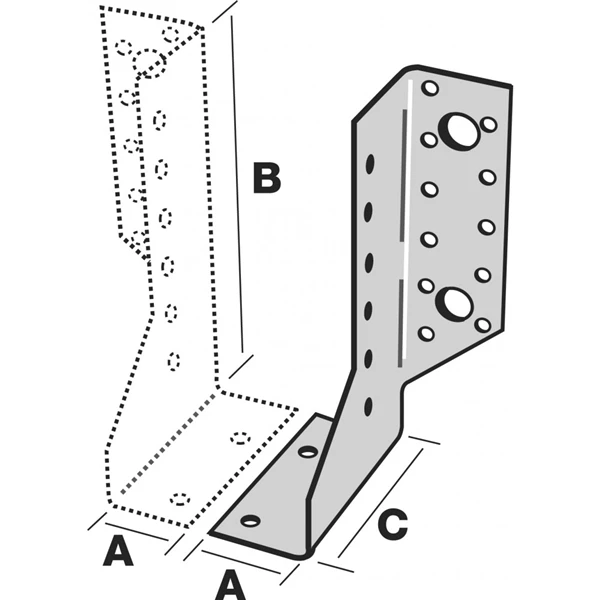 B
C
A
A