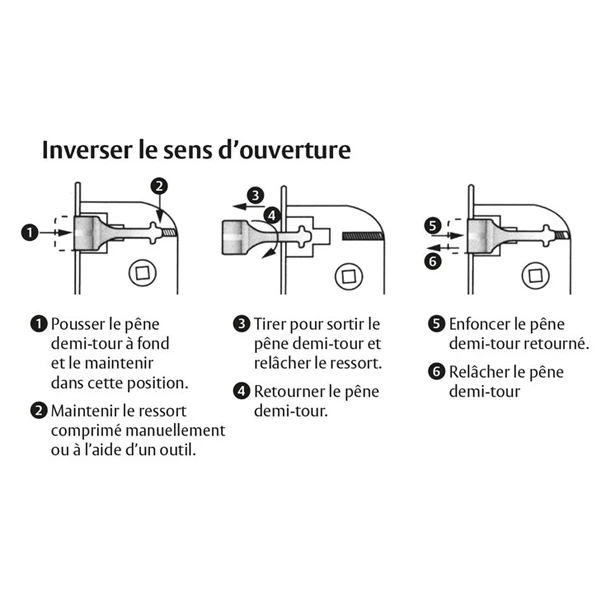 Inverser le sens d'ouverture

1 2

3 4

5 6

1 Pousser le pêne demi-tour à fond et le maintenir dans cette position.

2 Maintenir le ressort comprimé manuellement ou à l'aide d'un outil.

3 Tirer pour sortir le pêne demi-tour et relâcher le ressort.

4 Retourner le pêne demi-tour.

5 Enfoncer le pêne demi-tour retourné.

6 Relâcher le pêne demi-tour