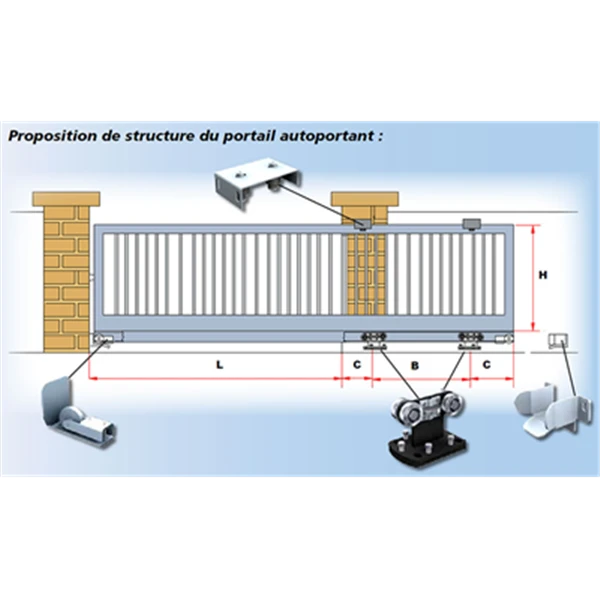 Proposition de structure du portail autoportant :

H

L

C

B

C