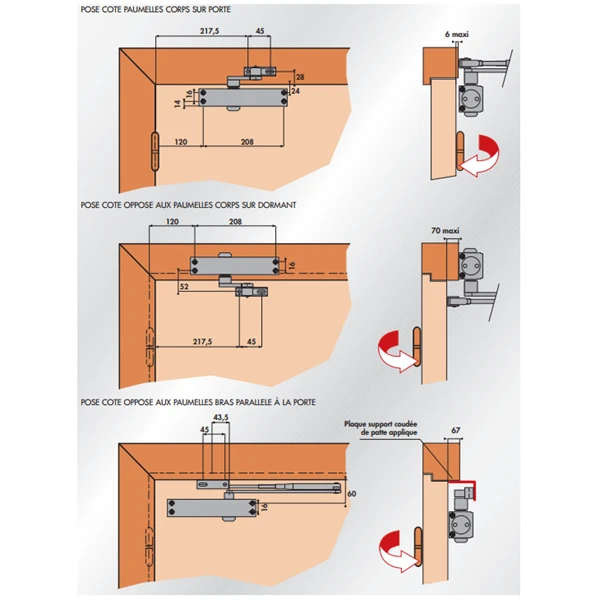 POSE COTE PAUMELLES CORPS SUR PORTE

217,5
45
28
24
16
14
120
208

6 maxi

POSE COTE OPPOSE AUX PAUMELLES CORPS SUR DORMANT

120
208
16
52
217,5
45

70 maxi

POSE COTE OPPOSE AUX PAUMELLES BRAS PARALLELE À LA PORTE

43,5
45
60
16

Plaque support coudée de patte applique
67