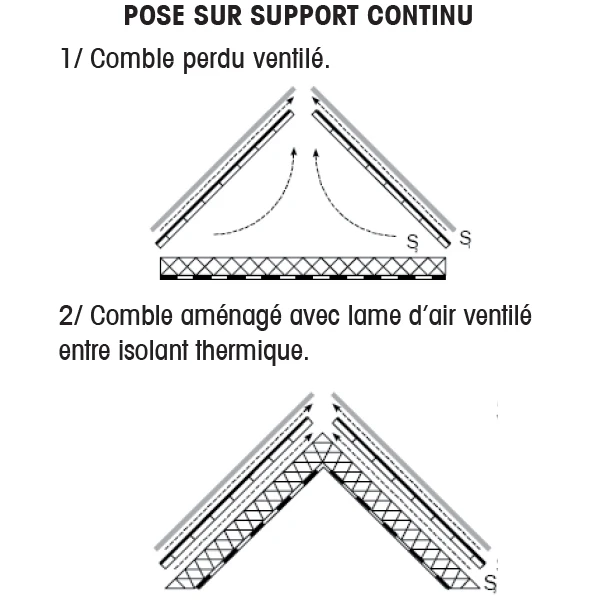 POSE SUR SUPPORT CONTINU

1/ Comble perdu ventilé.

S S

2/ Comble aménagé avec lame d'air ventilé entre isolant thermique.

S