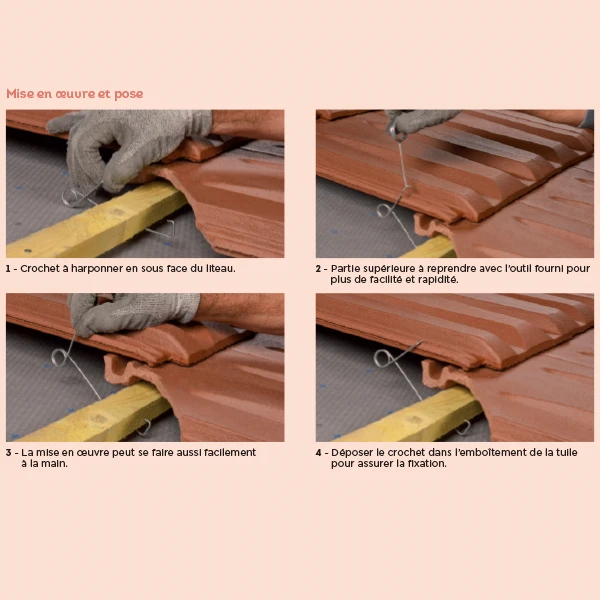 Mise en œuvre et pose

1 - Crochet à harponner en sous face du liteau.

2 - Partie supérieure à reprendre avec l'outil fourni pour plus de facilité et rapidité.

3 - La mise en œuvre peut se faire aussi facilement à la main.

4 - Déposer le crochet dans l'emboîtement de la tuile pour assurer la fixation.